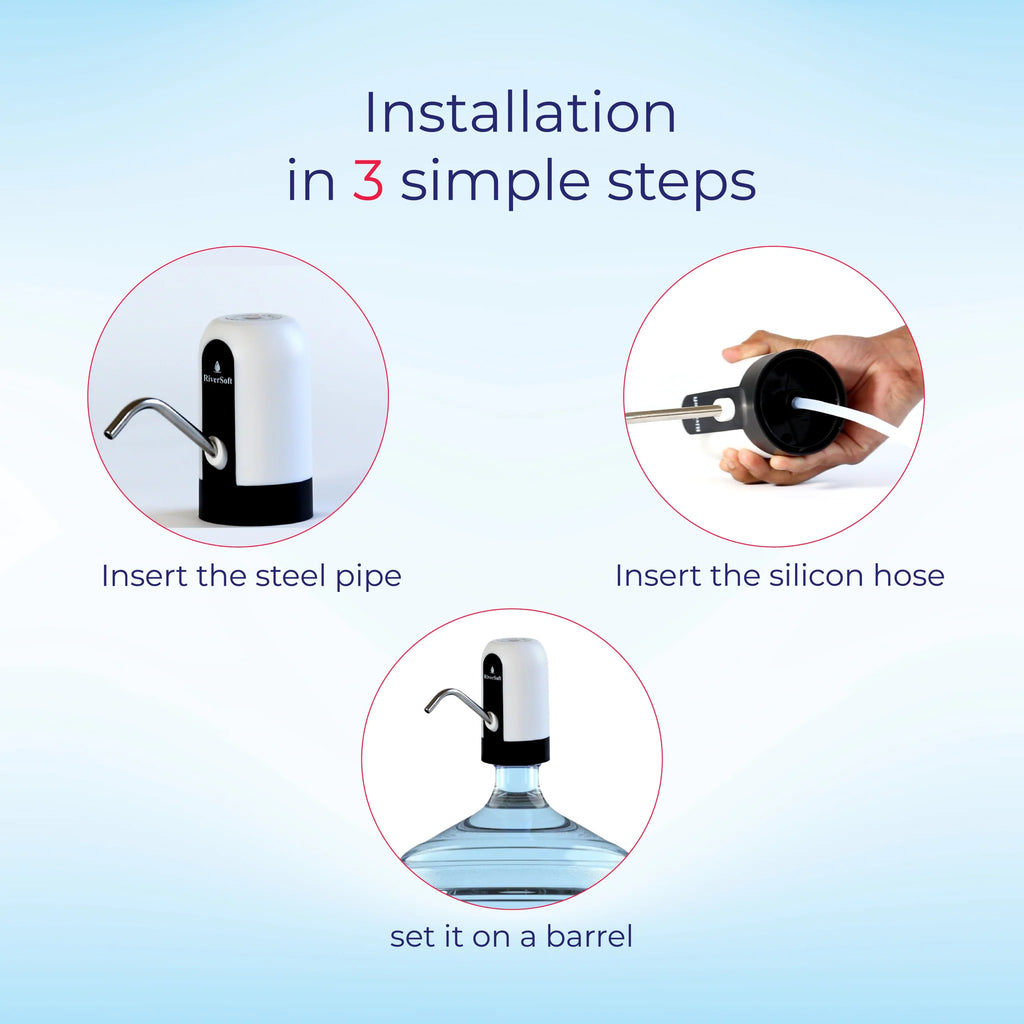 Installation
in 3 simple steps

RiverSoft

Insert the steel pipe

Insert the silicon hose

RiverSoft

set it on a barrel